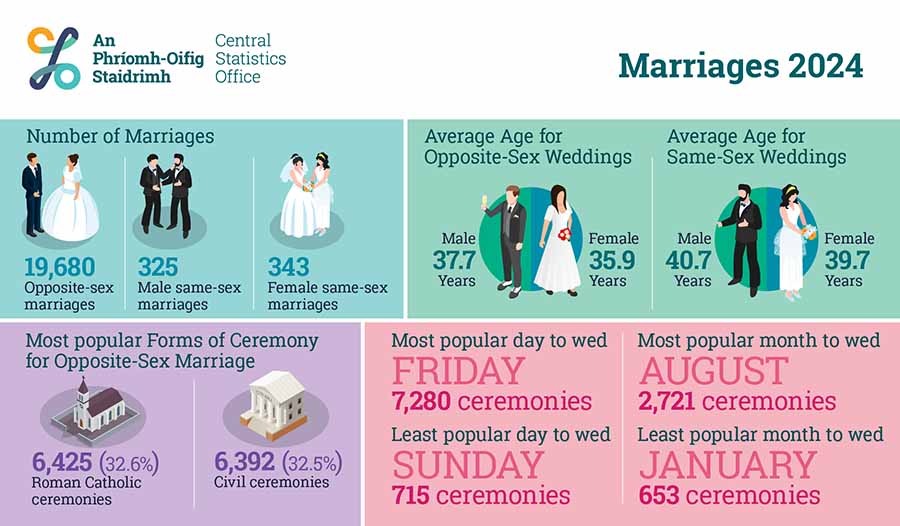 An Phríomh-Oifig Staidrimh
Central Statistics Office

Marriages 2024

Number of Marriages

19,680
Opposite-sex marriages

325
Male same-sex marriages

343
Female same-sex marriages

Average Age for Opposite-Sex Weddings

Male
37.7
Years

Female
35.9
Years

Average Age for Same-Sex Weddings

Male
40.7
Years

Female
39.7
Years

Most popular Forms of Ceremony for Opposite-Sex Marriage

6,425 (32.6%)
Roman Catholic ceremonies

6,392 (32.5%)
Civil ceremonies

Most popular day to wed
FRIDAY
7,280 ceremonies

Least popular day to wed
SUNDAY
715 ceremonies

Most popular month to wed
AUGUST
2,721 ceremonies

Least popular month to wed
JANUARY
653 ceremonies